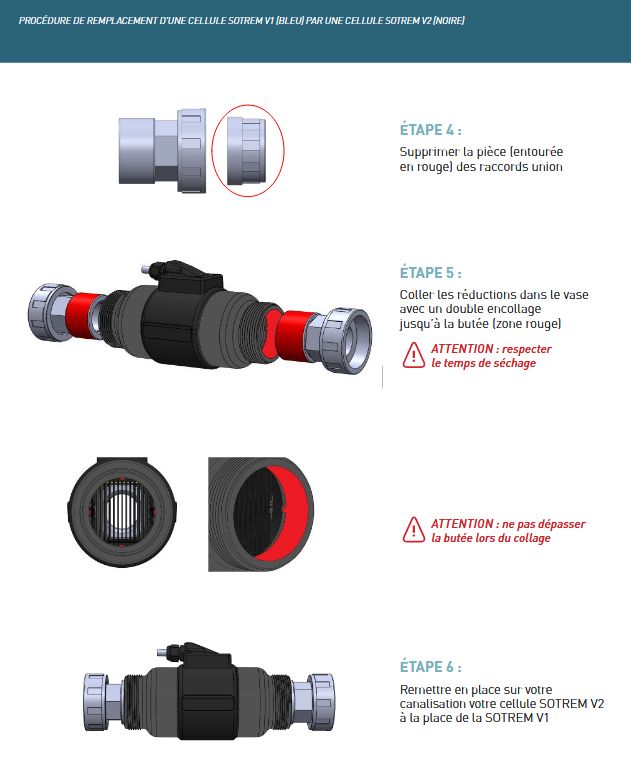 PROCÉDURE DE REMPLACEMENT D'UNE CELLULE SOTREM V1 (BLEU) PAR UNE CELLULE SOTREM V2 (NOIRE)

ÉTAPE 4 :
Supprimer la pièce (entourée en rouge) des raccords union

ÉTAPE 5 :
Coller les réductions dans le vase avec un double encollage jusqu'à la butée (zone rouge)

ATTENTION : respecter le temps de séchage

ATTENTION : ne pas dépasser la butée lors du collage

ÉTAPE 6 :
Remettre en place sur votre canalisation votre cellule SOTREM V2 à la place de la SOTREM V1