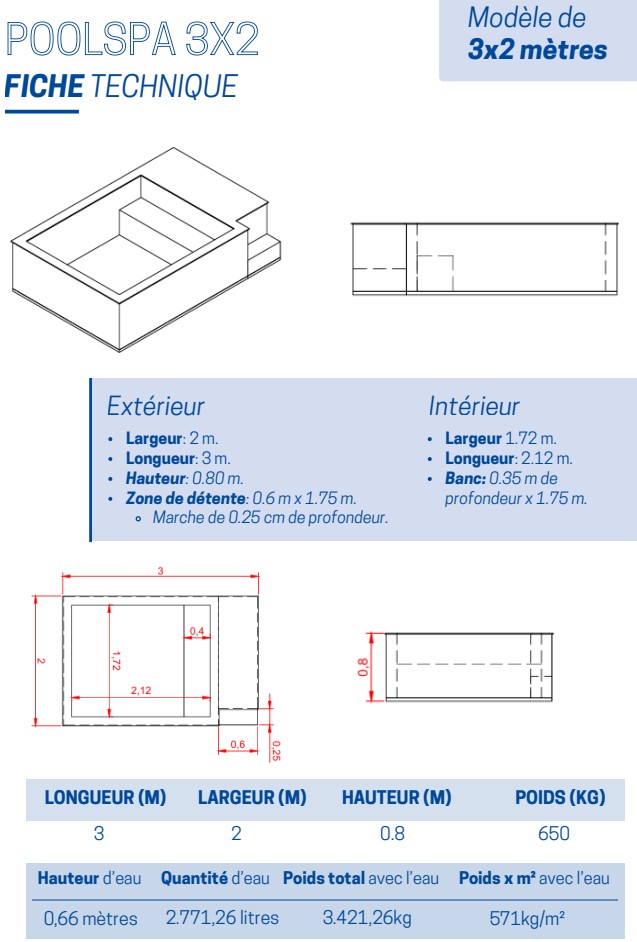 POOLSPA 3X2
FICHE TECHNIQUE

Modèle de
3x2 mètres

Extérieur
• Largeur: 2 m.
• Longueur: 3 m.
• Hauteur: 0.80 m.
• Zone de détente: 0.6 m x 1.75 m.
  ◦ Marche de 0.25 cm de profondeur.

Intérieur
• Largeur 1.72 m.
• Longueur: 2.12 m.
• Banc: 0.35 m de profondeur x 1.75 m.

3
2
1,72
2,12
0,4
0,6
0,25
0,8

| LONGUEUR (M) | LARGEUR (M) | HAUTEUR (M) | POIDS (KG) |
|---|---|---|---|
| 3 | 2 | 0.8 | 650 |

| Hauteur d'eau | Quantité d'eau | Poids total avec l'eau | Poids x m² avec l'eau |
|---|---|---|---|
| 0,66 mètres | 2.771,26 litres | 3.421,26kg | 571kg/m² |